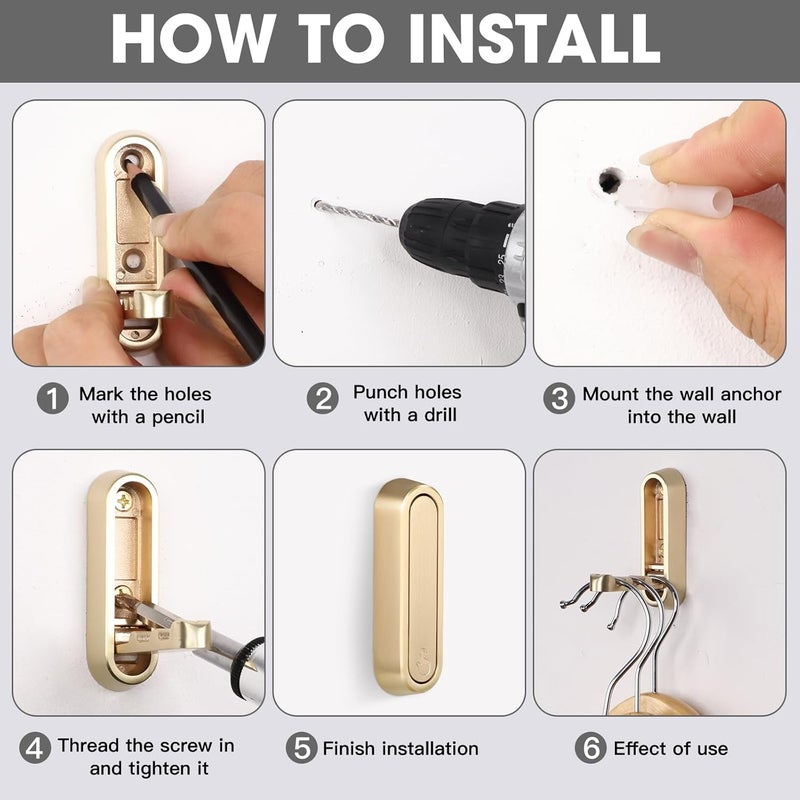 HOW TO INSTALL

1 Mark the holes with a pencil

2 Punch holes with a drill

3 Mount the wall anchor into the wall

4 Thread the screw in and tighten it

5 Finish installation

6 Effect of use